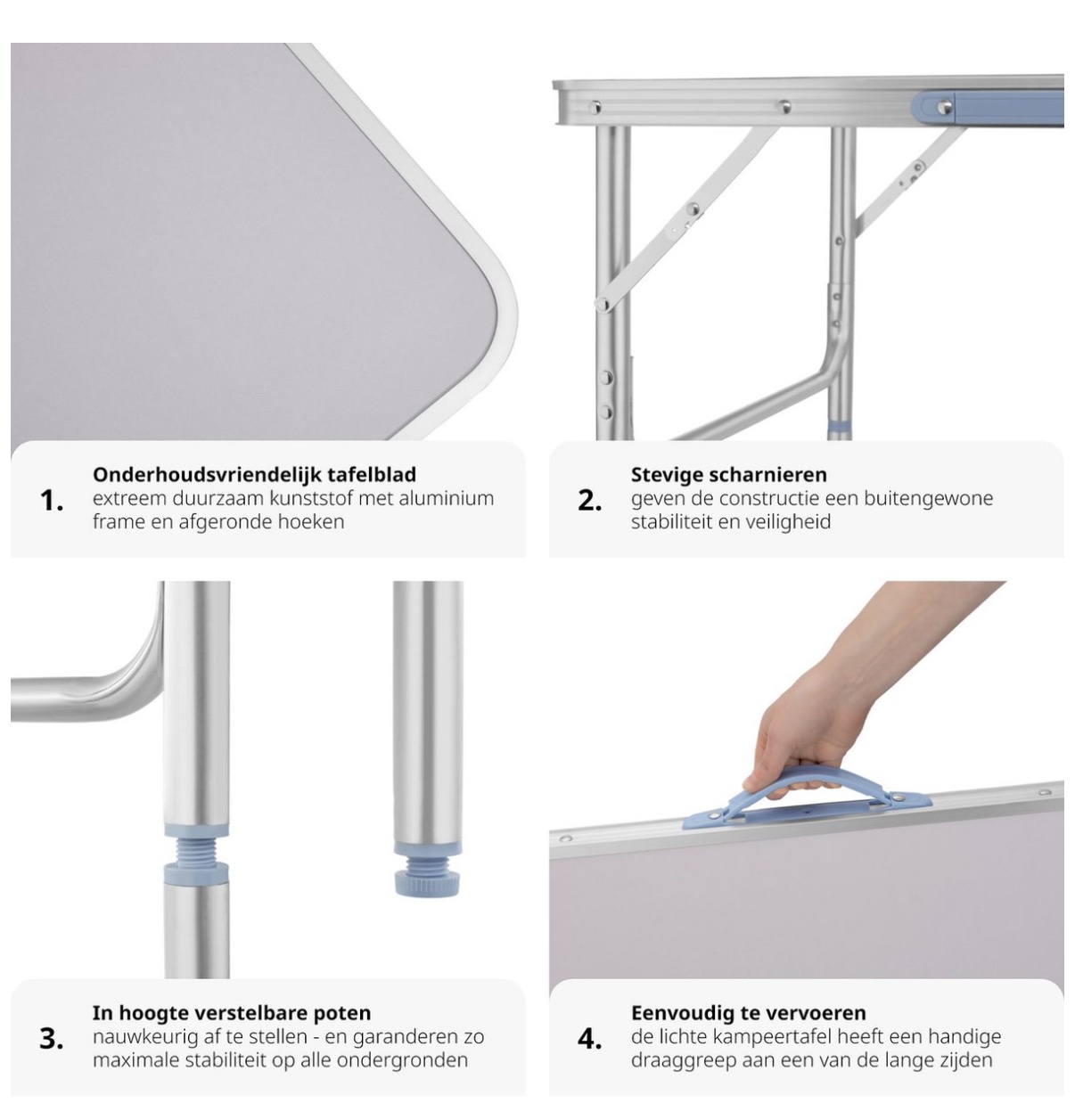 1. Onderhoudsvriendelijk tafelblad
extreem duurzaam kunststof met aluminium frame en afgeronde hoeken

2. Stevige scharnieren
geven de constructie een buitengewone stabiliteit en veiligheid

3. In hoogte verstelbare poten
nauwkeurig af te stellen - en garanderen zo maximale stabiliteit op alle ondergronden

4. Eenvoudig te vervoeren
de lichte kampeertafel heeft een handige draaggreep aan een van de lange zijden